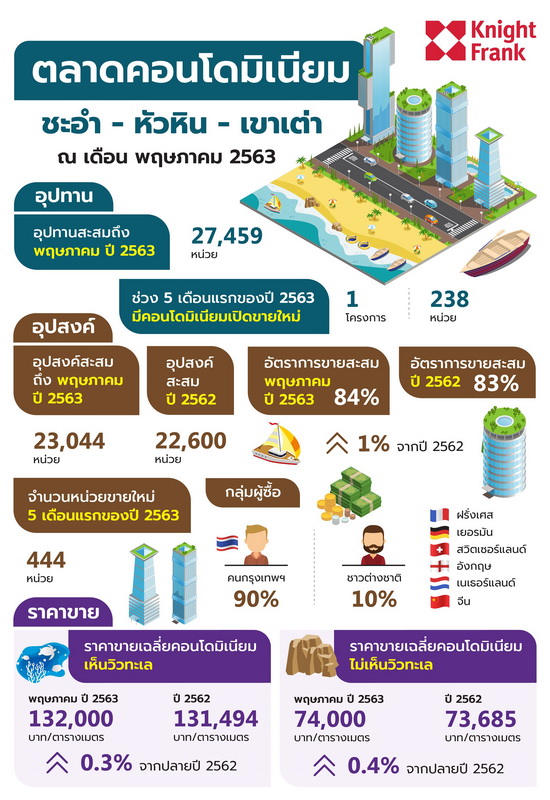 Knight Frank

ตลาดคอนโดมิเนียม

ชะอำ - หัวหิน - เขาเต่า

ณ เดือน พฤษภาคม 2563

อุปทาน

อุปทานสะสมถึง พฤษภาคม ปี 2563

27,459 หน่วย

ช่วง 5 เดือนแรกของปี 2563 มีคอนโดมิเนียมเปิดขายใหม่

1 โครงการ

238 หน่วย

อุปสงค์

อุปสงค์สะสมถึง พฤษภาคม ปี 2563

23,044 หน่วย

อุปสงค์สะสม ปี 2562

22,600 หน่วย

อัตราการขายสะสม พฤษภาคม ปี 2563 84%

อัตราการขายสะสม ปี 2562 83%

1% จากปี 2562

จำนวนหน่วยขายใหม่ 5 เดือนแรกของปี 2563

444 หน่วย

กลุ่มผู้ซื้อ

คนกรุงเทพฯ 90%

ชาวต่างชาติ 10%

ฝรั่งเศส
เยอรมัน
สวิตเซอร์แลนด์
อังกฤษ
เนเธอร์แลนด์
จีน

ราคาขาย

ราคาขายเฉลี่ยคอนโดมิเนียม เห็นวิวทะเล

พฤษภาคม ปี 2563
132,000 บาท/ตารางเมตร

ปี 2562
131,494 บาท/ตารางเมตร

0.3% จากปลายปี 2562

ราคาขายเฉลี่ยคอนโดมิเนียม ไม่เห็นวิวทะเล

พฤษภาคม ปี 2563
74,000 บาท/ตารางเมตร

ปี 2562
73,685 บาท/ตารางเมตร

0.4% จากปลายปี 2562