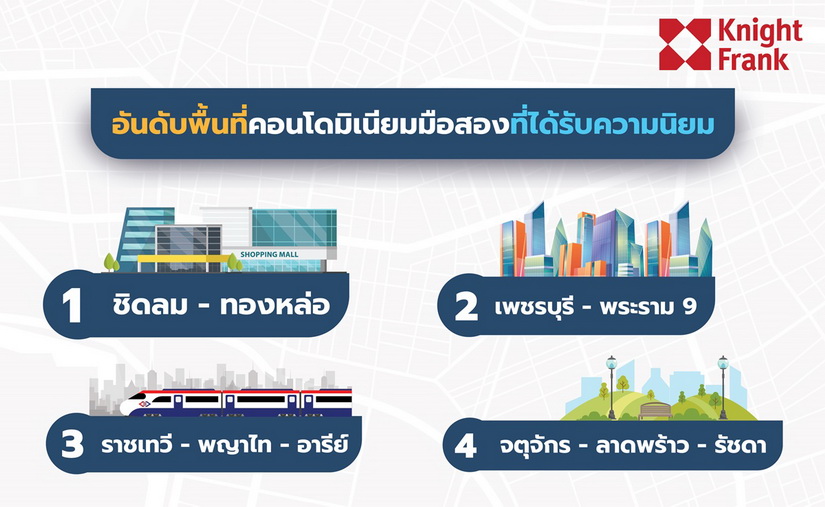 Knight Frank

อันดับพื้นที่คอนโดมิเนียมมือสองที่ได้รับความนิยม

SHOPPING MALL

1 ชิดลม - ทองหล่อ

2 เพชรบุรี - พระราม 9

3 ราชเทวี - พญาไท - อารีย์

4 จตุจักร - ลาดพร้าว - รัชดา