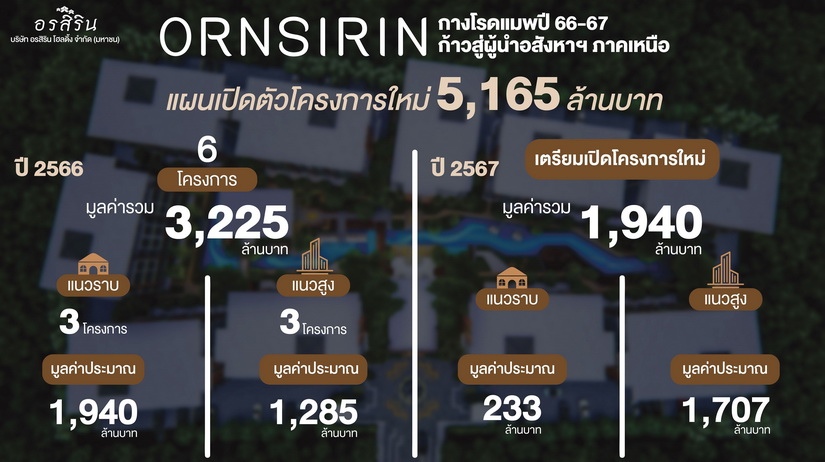 อรสิริน
บริษัท อรสิริน โฮลดิ้ง จำกัด (มหาชน)

ORNSIRIN กางโรดแมพปี 66-67 ก้าวสู่ผู้นำอสังหาฯ ภาคเหนือ

แผนเปิดตัวโครงการใหม่ 5,165 ล้านบาท

ปี 2566

6 โครงการ

มูลค่ารวม 3,225 ล้านบาท

แนวราบ

3 โครงการ

มูลค่าประมาณ

1,940 ล้านบาท

แนวสูง

3 โครงการ

มูลค่าประมาณ

1,285 ล้านบาท

ปี 2567

เตรียมเปิดโครงการใหม่

มูลค่ารวม 1,940 ล้านบาท

แนวราบ

มูลค่าประมาณ

233 ล้านบาท

แนวสูง

มูลค่าประมาณ

1,707 ล้านบาท